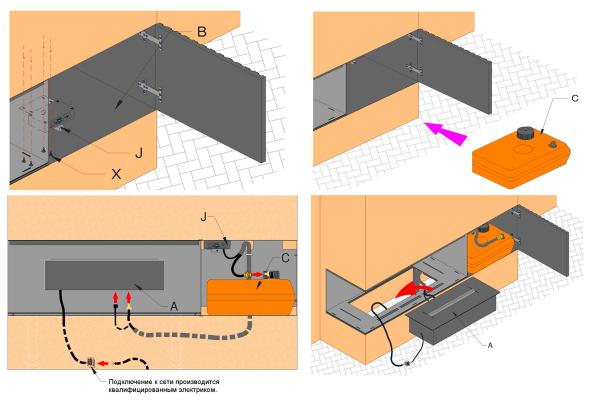 B

J

X

C

J

C

A

Подключение к сети производится квалифицированным электриком.

A